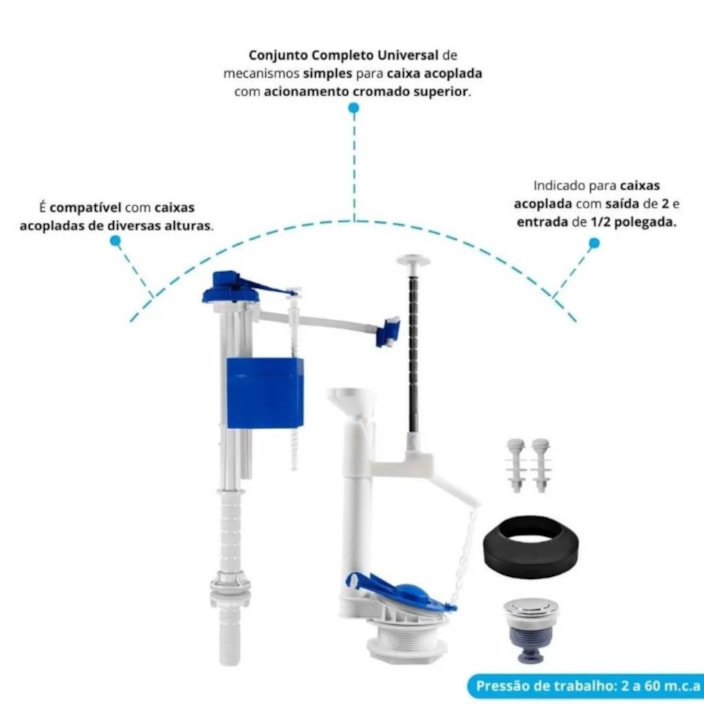 Conjunto Completo Universal de mecanismos simples para caixa acoplada com acionamento cromado superior.

É compatível com caixas acopladas de diversas alturas.

Indicado para caixas acoplada com saída de 2 e entrada de 1/2 polegada.

Pressão de trabalho: 2 a 60 m.c.a